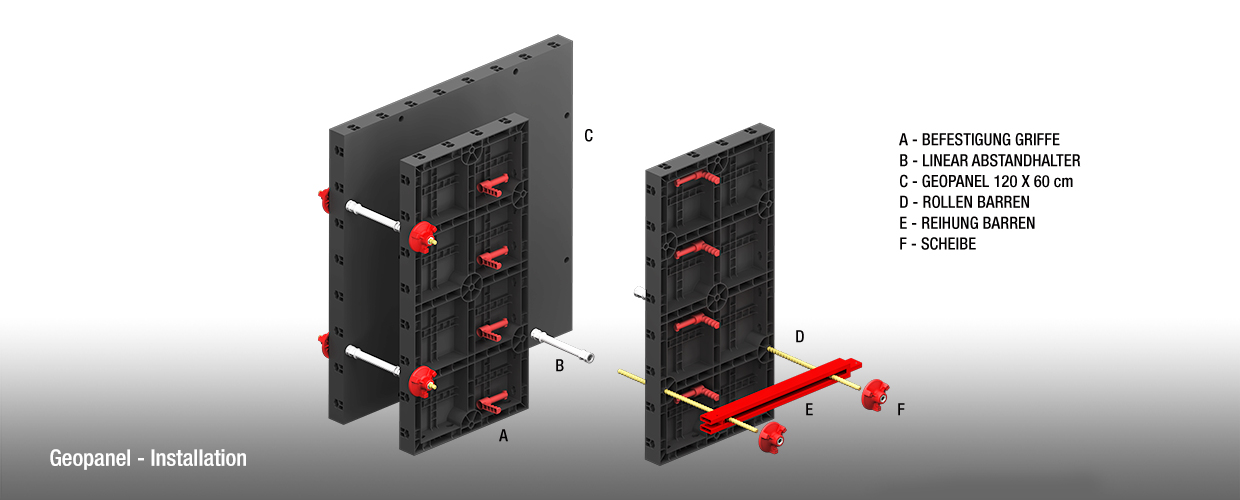 C

A - BEFESTIGUNG GRIFFE
B - LINEAR ABSTANDHALTER
C - GEOPANEL 120 X 60 cm
D - ROLLEN BARREN
E - REIHUNG BARREN
F - SCHEIBE

D

B

E

F

A

Geopanel - Installation