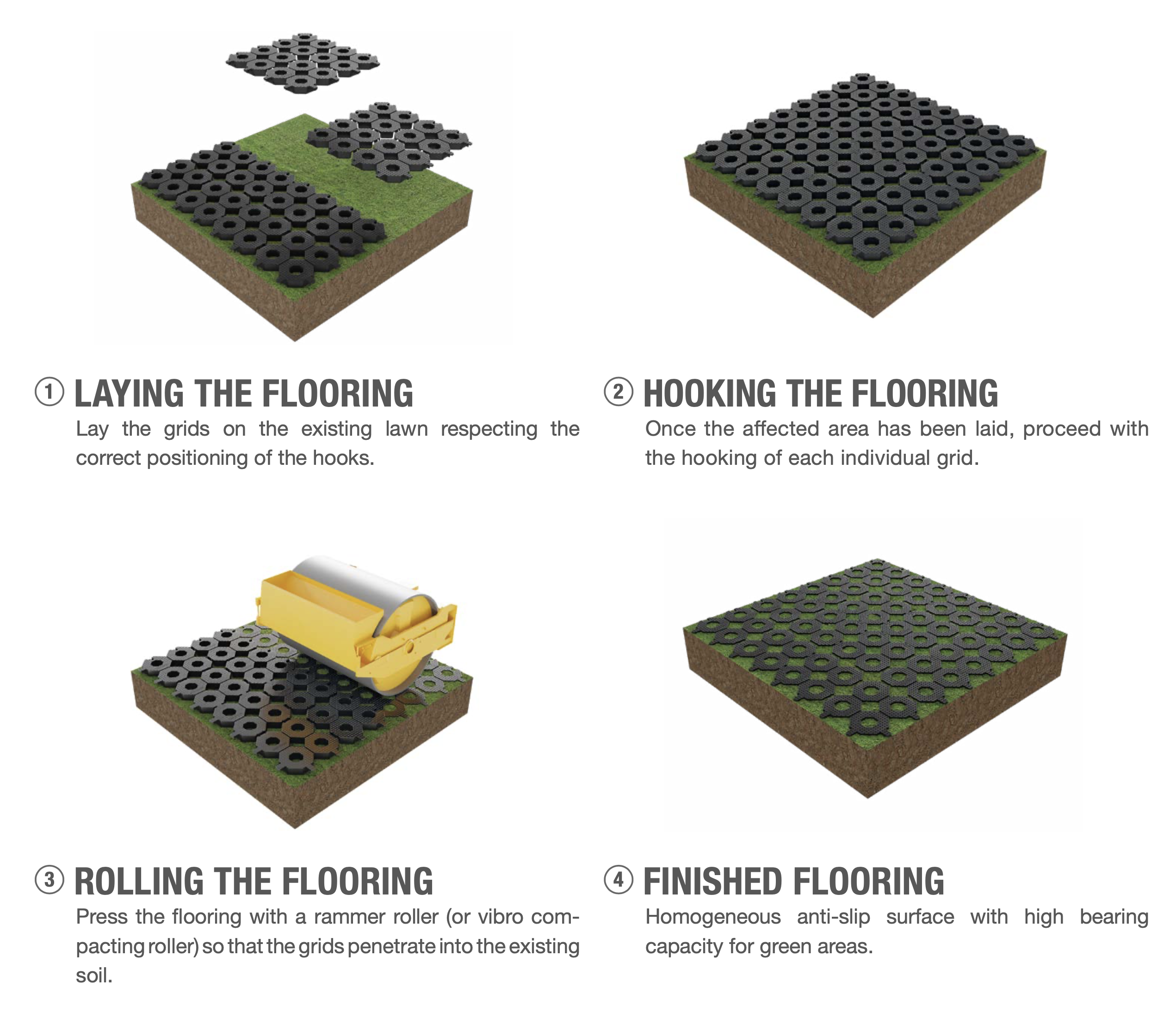 ① LAYING THE FLOORING
Lay the grids on the existing lawn respecting the correct positioning of the hooks.

② HOOKING THE FLOORING
Once the affected area has been laid, proceed with the hooking of each individual grid.

③ ROLLING THE FLOORING
Press the flooring with a rammer roller (or vibro compacting roller) so that the grids penetrate into the existing soil.

④ FINISHED FLOORING
Homogeneous anti-slip surface with high bearing capacity for green areas.