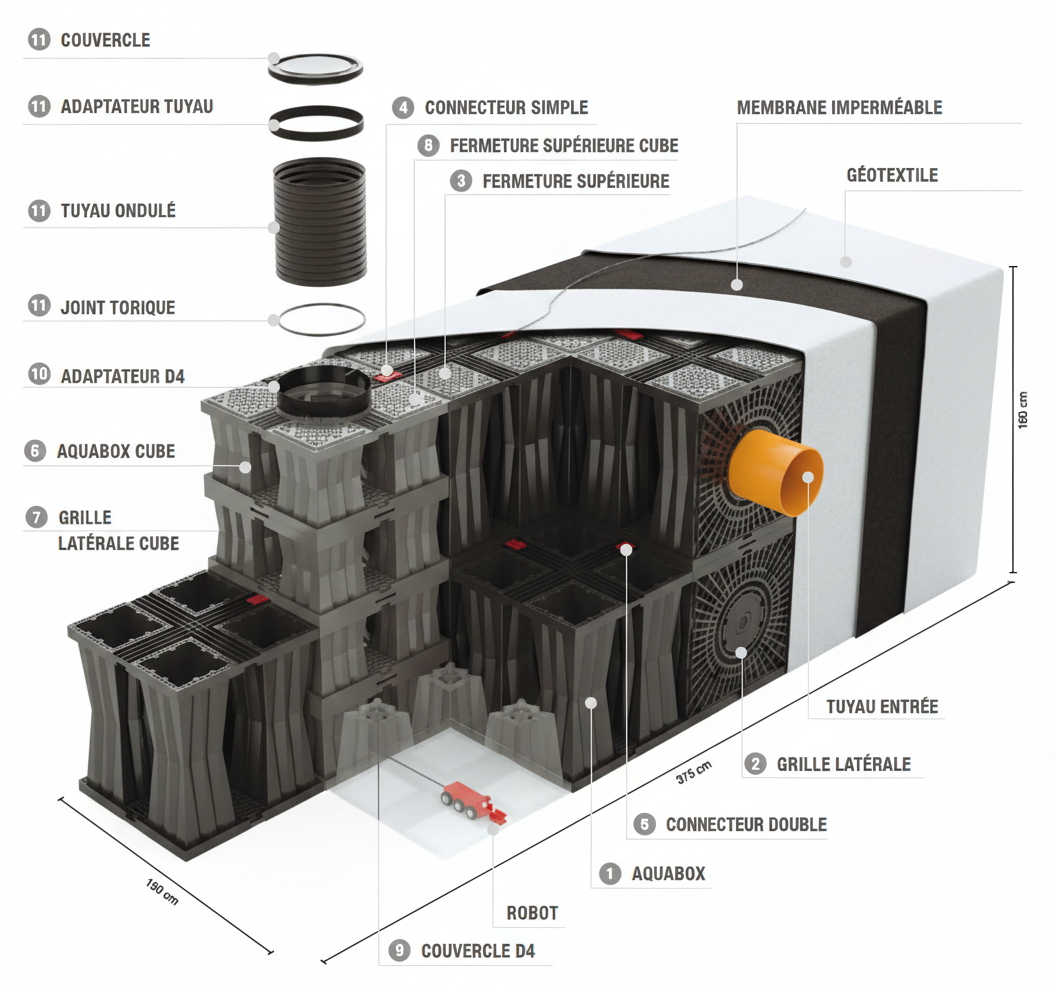 11 COUVERCLE

11 ADAPTATEUR TUYAU

11 TUYAU ONDULÉ

11 JOINT TORIQUE

10 ADAPTATEUR D4

6 AQUABOX CUBE

7 GRILLE LATÉRALE CUBE

4 CONNECTEUR SIMPLE

8 FERMETURE SUPÉRIEURE CUBE

3 FERMETURE SUPÉRIEURE

MEMBRANE IMPERMÉABLE

GÉOTEXTILE

160 cm

TUYAU ENTRÉE

2 GRILLE LATÉRALE

375 cm

5 CONNECTEUR DOUBLE

1 AQUABOX

ROBOT

9 COUVERCLE D4

150 cm