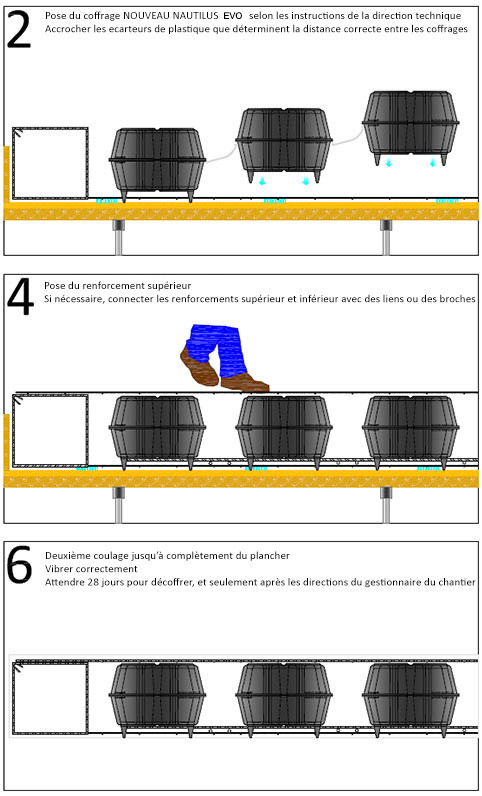 2

Pose du coffrage NOUVEAU NAUTILUS EVO selon les instructions de la direction technique
Accrocher les ecarteurs de plastique que déterminent la distance correcte entre les coffrages

4

Pose du renforcement supérieur
Si nécessaire, connecter les renforcements supérieur et inférieur avec des liens ou des broches

6

Deuxième coulage jusqu'à complètement du plancher
Vibrer correctement
Attendre 28 jours pour décoffrer, et seulement après les directions du gestionnaire du chantier