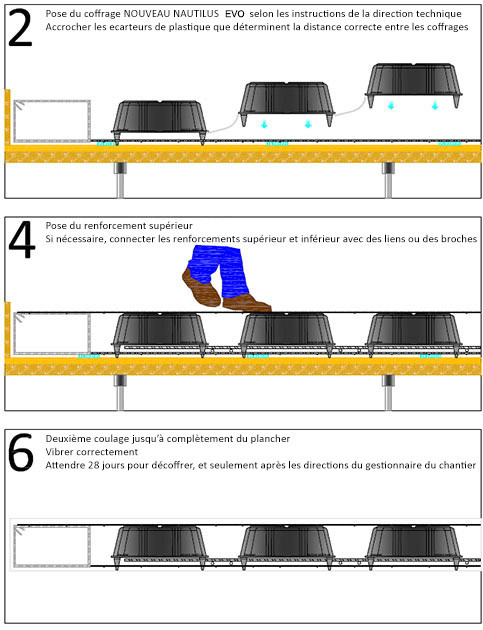 2

Pose du coffrage NOUVEAU NAUTILUS EVO selon les instructions de la direction technique
Accrocher les ecarteurs de plastique que déterminent la distance correcte entre les coffrages

4

Pose du renforcement supérieur
Si nécessaire, connecter les renforcements supérieur et inférieur avec des liens ou des broches

6

Deuxième coulage jusqu'à complètement du plancher
Vibrer correctement
Attendre 28 jours pour décoffrer, et seulement après les directions du gestionnaire du chantier