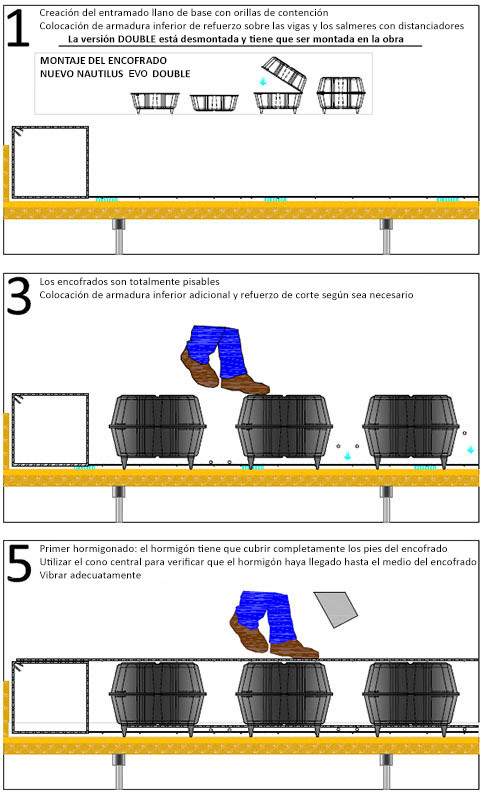 1

Creación del entramado llano de base con orillas de contención
Colocación de armadura inferior de refuerzo sobre las vigas y los salmeres con distanciadores
La versión DOUBLE está desmontada y tiene que ser montada en la obra

MONTAJE DEL ENCOFRADO
NUEVO NAUTILUS EVO DOUBLE

3

Los encofrados son totalmente pisables
Colocación de armadura inferior adicional y refuerzo de corte según sea necesario

5

Primer hormigonado: el hormigón tiene que cubrir completamente los pies del encofrado
Utilizar el cono central para verificar que el hormigón haya llegado hasta el medio del encofrado
Vibrar adecuatamente