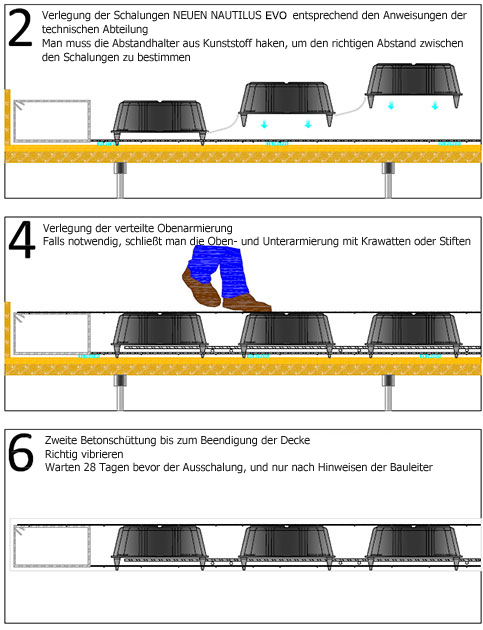 2

Verlegung der Schalungen NEUEN NAUTILUS EVO entsprechend den Anweisungen der technischen Abteilung
Man muss die Abstandhalter aus Kunststoff haken, um den richtigen Abstand zwischen den Schalungen zu bestimmen

4

Verlegung der verteilte Obenarmierung
Falls notwendig, schließt man die Oben- und Unterarmierung mit Krawatten oder Stiften

6

Zweite Betonschüttung bis zum Beendigung der Decke
Richtig vibrieren
Warten 28 Tagen bevor der Ausschalung, und nur nach Hinweisen der Bauleiter