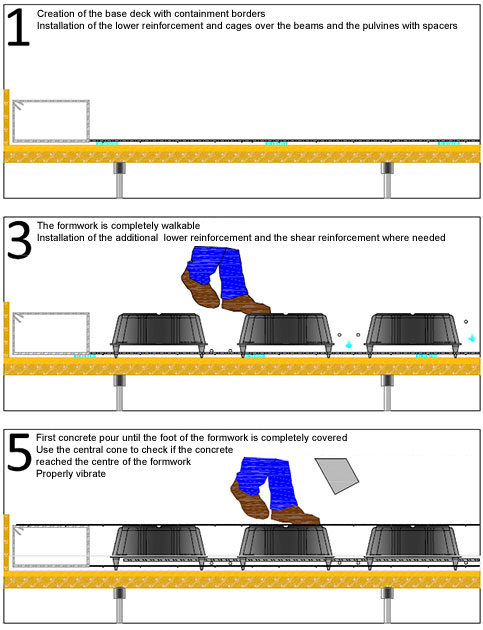 1
Creation of the base deck with containment borders
Installation of the lower reinforcement and cages over the beams and the pulvines with spacers

3
The formwork is completely walkable
Installation of the additional lower reinforcement and the shear reinforcement where needed

5
First concrete pour until the foot of the formwork is completely covered
Use the central cone to check if the concrete reached the centre of the formwork
Properly vibrate