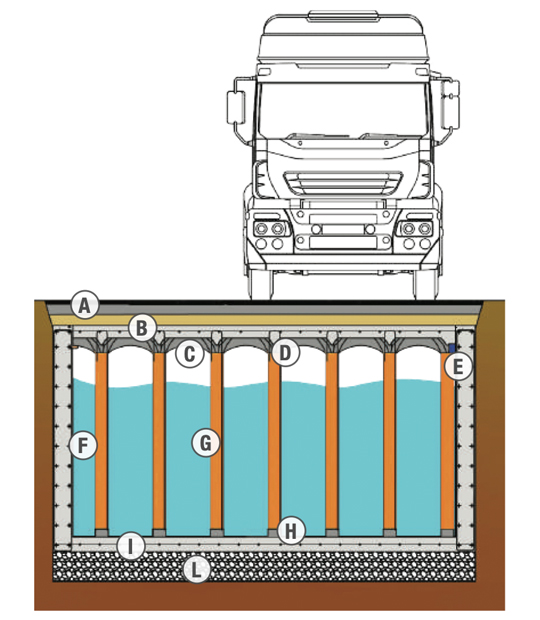 A
B
C
D
E
F
G
H
I
L