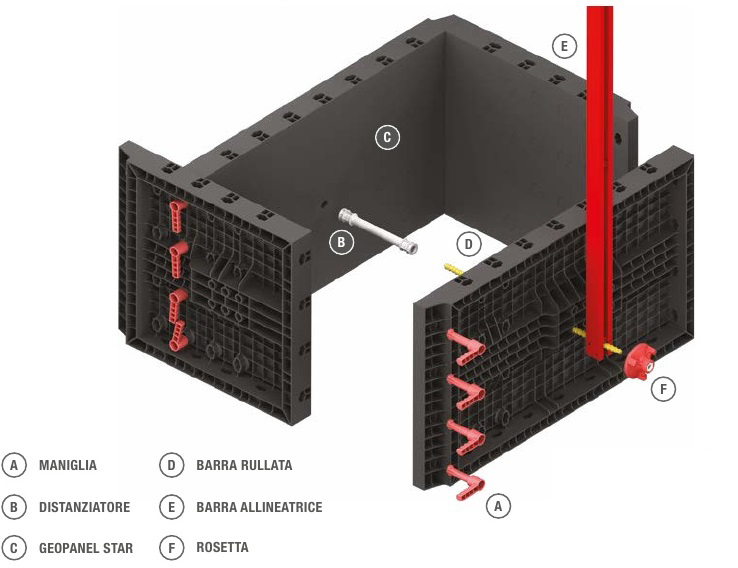 E

C

B

D

F

A

A MANIGLIA
B DISTANZIATORE
C GEOPANEL STAR
D BARRA RULLATA
E BARRA ALLINEATRICE
F ROSETTA