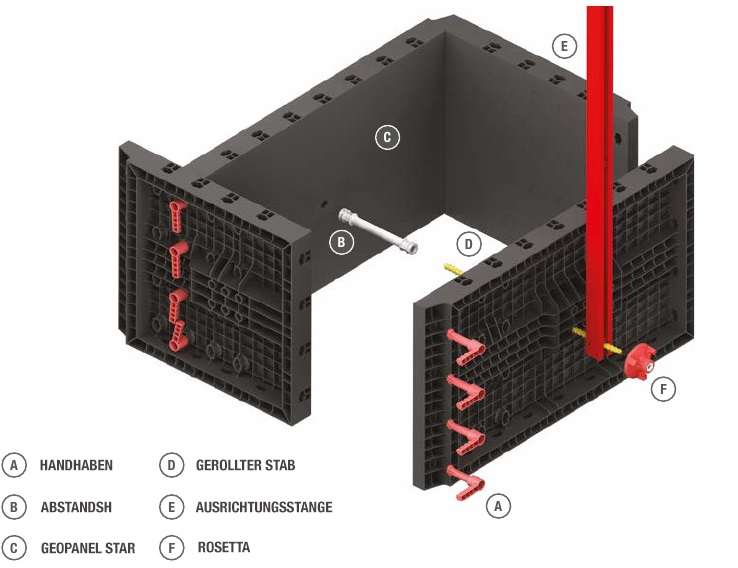 E

C

B

D

F

A

A HANDHABEN
B ABSTANDSH
C GEOPANEL STAR

D GEROLLTER STAB
E AUSRICHTUNGSSTANGE
F ROSETTA