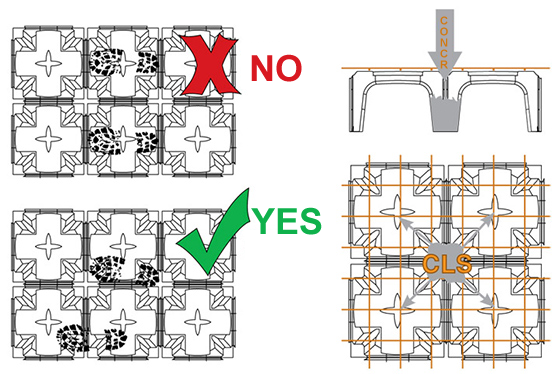 NO

YES

CONCR

CLS