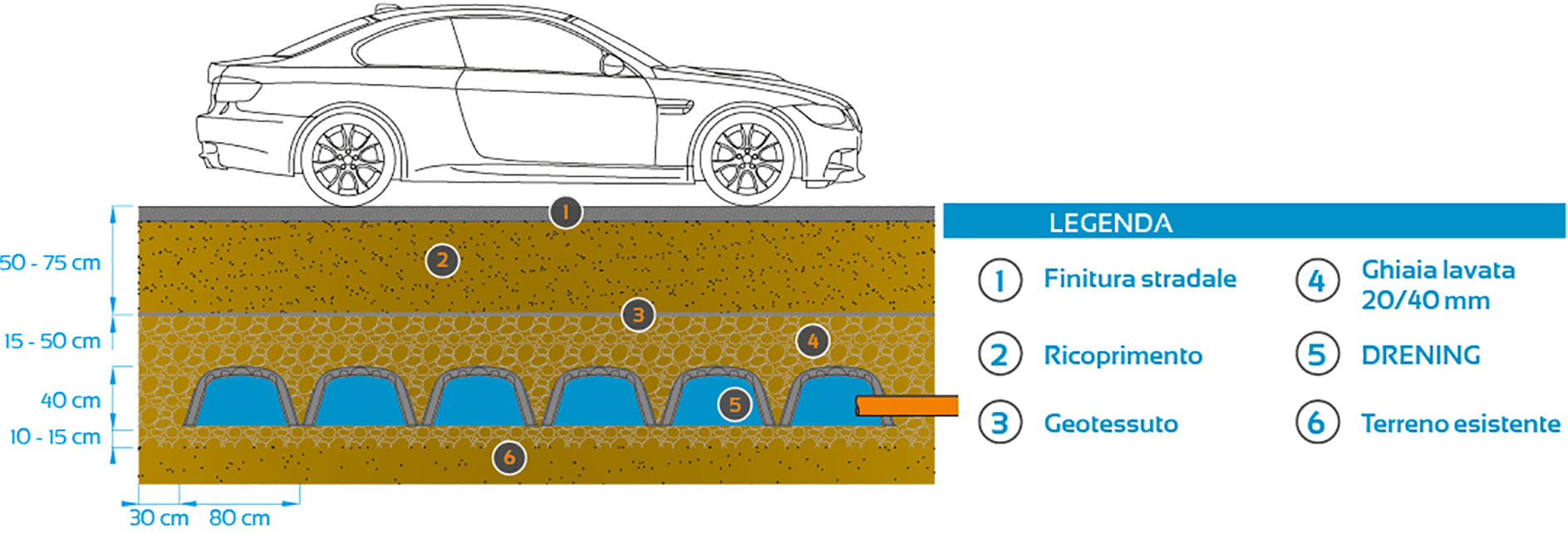 50 - 75 cm
15 - 50 cm
40 cm
10 - 15 cm
30 cm
80 cm

1
2
3
4
5
6

LEGENDA

1 Finitura stradale
2 Ricoprimento
3 Geotessuto
4 Ghiaia lavata 20/40 mm
5 DRENING
6 Terreno esistente