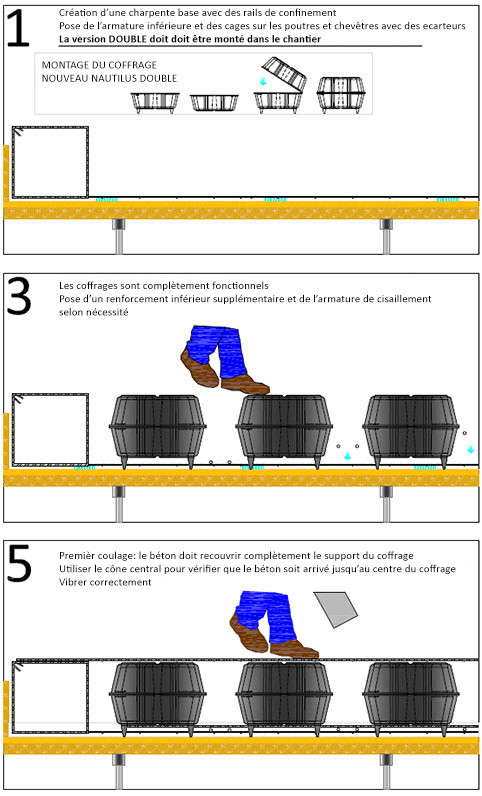 1

Création d'une charpente base avec des rails de confinement
Pose de l'armature inférieure et des cages sur les poutres et chevêtres avec des ecarteurs
La version DOUBLE doit doit être monté dans le chantier

MONTAGE DU COFFRAGE
NOUVEAU NAUTILUS DOUBLE

3

Les coffrages sont complètement fonctionnels
Pose d'un renforcement inférieur supplémentaire et de l'armature de cisaillement selon nécessité

5

Premièr coulage: le béton doit recouvrir complètement le support du coffrage
Utiliser le cône central pour vérifier que le béton soit arrivé jusqu'au centre du coffrage
Vibrer correctement