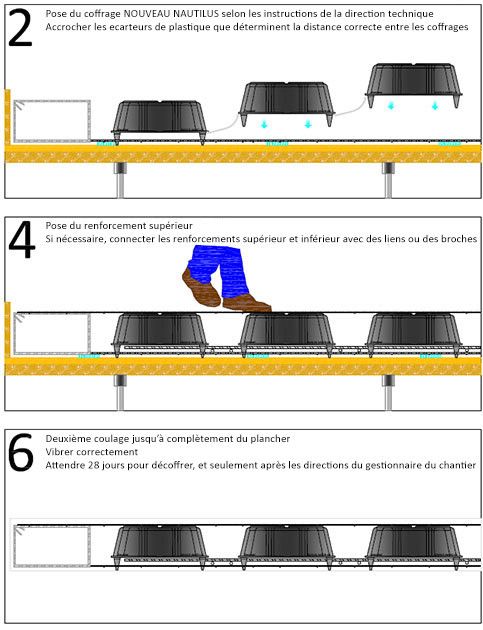 2

Pose du coffrage NOUVEAU NAUTILUS selon les instructions de la direction technique
Accrocher les ecarteurs de plastique que déterminent la distance correcte entre les coffrages

4

Pose du renforcement supérieur
Si nécessaire, connecter les renforcements supérieur et inférieur avec des liens ou des broches

6

Deuxième coulage jusqu'à complètement du plancher
Vibrer correctement
Attendre 28 jours pour décoffrer, et seulement après les directions du gestionnaire du chantier