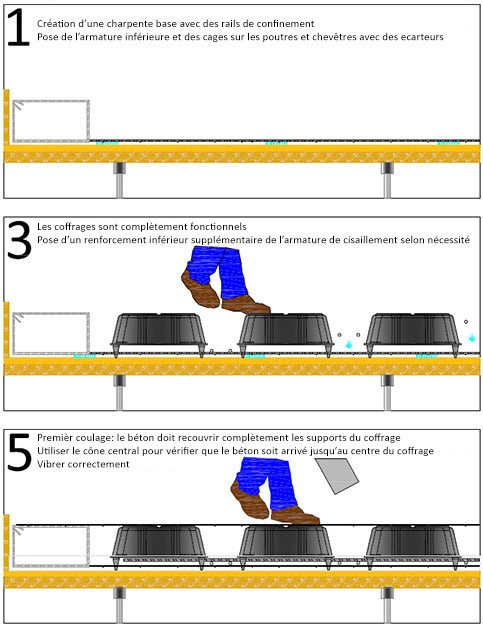 1

Création d'une charpente base avec des rails de confinement
Pose de l'armature inférieure et des cages sur les poutres et chevêtres avec des ecarteurs

3

Les coffrages sont complètement fonctionnels
Pose d'un renforcement inférieur supplémentaire de l'armature de cisaillement selon nécessité

5

Premièr coulage: le béton doit recouvrir complètement les supports du coffrage
Utiliser le cône central pour vérifier que le béton soit arrivé jusqu'au centre du coffrage
Vibrer correctement