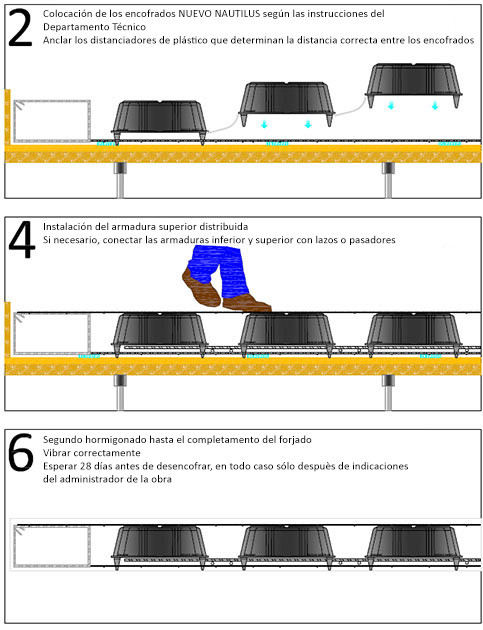 2
Colocación de los encofrados NUEVO NAUTILUS según las instrucciones del Departamento Técnico
Anclar los distanciadores de plástico que determinan la distancia correcta entre los encofrados

4
Instalación del armadura superior distribuida
Si necesario, conectar las armaduras inferior y superior con lazos o pasadores

6
Segundo hormigonado hasta el completamento del forjado
Vibrar correctamente
Esperar 28 días antes de desencofrar, en todo caso sólo despuès de indicaciones del administrador de la obra