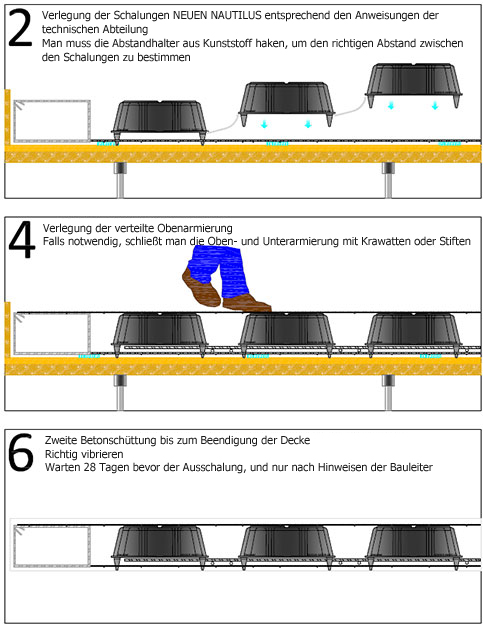 2
Verlegung der Schalungen NEUEN NAUTILUS entsprechend den Anweisungen der technischen Abteilung
Man muss die Abstandhalter aus Kunststoff haken, um den richtigen Abstand zwischen den Schalungen zu bestimmen

4
Verlegung der verteilte Obenarmierung
Falls notwendig, schließt man die Oben- und Unterarmierung mit Krawatten oder Stiften

6
Zweite Betonschüttung bis zum Beendigung der Decke
Richtig vibrieren
Warten 28 Tagen bevor der Ausschalung, und nur nach Hinweisen der Bauleiter