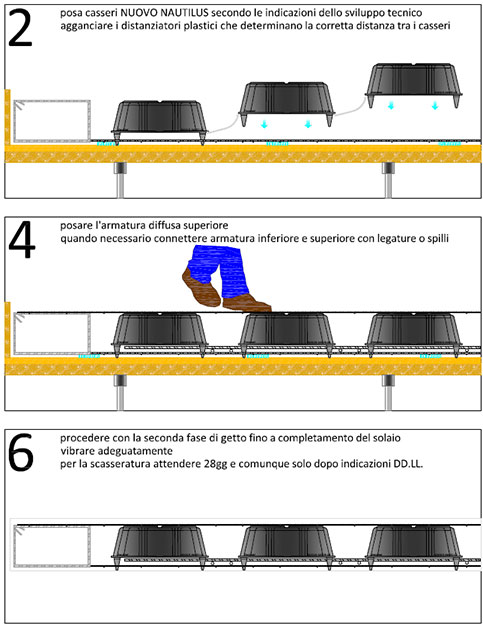 2

posa casseri NUOVO NAUTILUS secondo le indicazioni dello sviluppo tecnico
agganciare i distanziatori plastici che determinano la corretta distanza tra i casseri

4

posare l'armatura diffusa superiore
quando necessario connettere armatura inferiore e superiore con legature o spilli

6

procedere con la seconda fase di getto fino a completamento del solaio
vibrare adeguatamente
per la scasseratura attendere 28gg e comunque solo dopo indicazioni DD.LL.