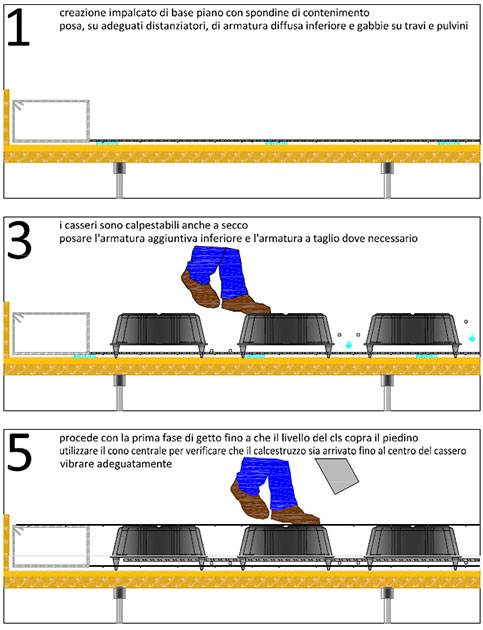 1
creazione impalcato di base piano con spondine di contenimento
posa, su adeguati distanziatori, di armatura diffusa inferiore e gabbie su travi e pulvini

3
i casseri sono calpestabili anche a secco
posare l'armatura aggiuntiva inferiore e l'armatura a taglio dove necessario

5
procede con la prima fase di getto fino a che il livello del cls copra il piedino
utilizzare il cono centrale per verificare che il calcestruzzo sia arrivato fino al centro del cassero
vibrare adeguatamente