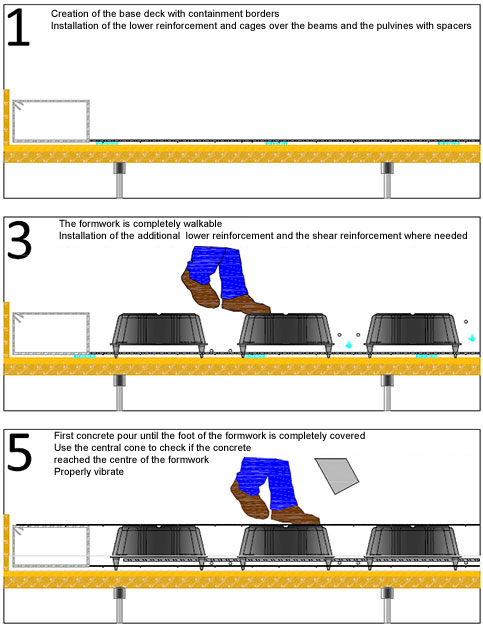 1
Creation of the base deck with containment borders
Installation of the lower reinforcement and cages over the beams and the pulvines with spacers

3
The formwork is completely walkable
Installation of the additional lower reinforcement and the shear reinforcement where needed

5
First concrete pour until the foot of the formwork is completely covered
Use the central cone to check if the concrete reached the centre of the formwork
Properly vibrate