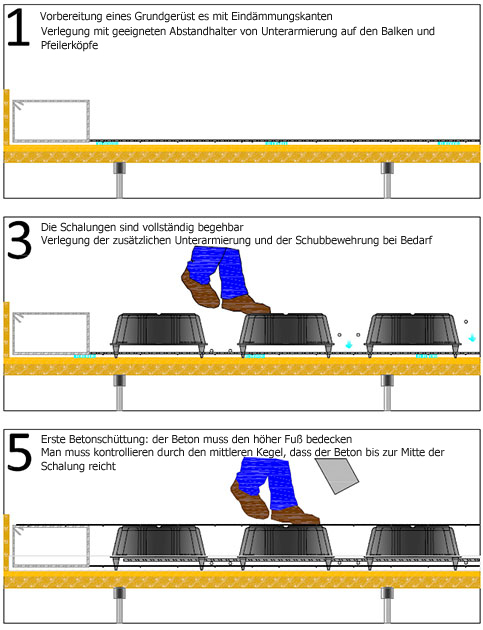 1
Vorbereitung eines Grundgerüst es mit Eindämmungskanten
Verlegung mit geeigneten Abstandhalter von Unterarmierung auf den Balken und Pfeilerköpfe

3
Die Schalungen sind vollständig begehbar
Verlegung der zusätzlichen Unterarmierung und der Schubbewehrung bei Bedarf

5
Erste Betonschüttung: der Beton muss den höher Fuß bedecken
Man muss kontrollieren durch den mittleren Kegel, dass der Beton bis zur Mitte der Schalung reicht