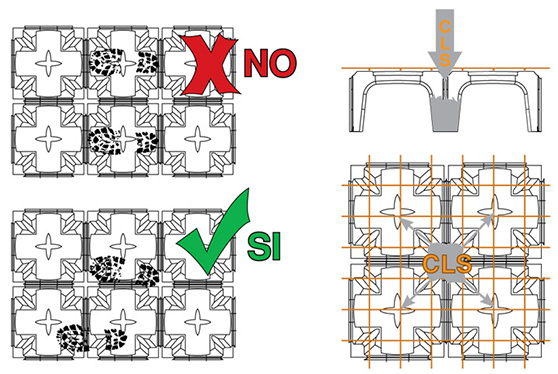 NO

SI

CLS

CLS